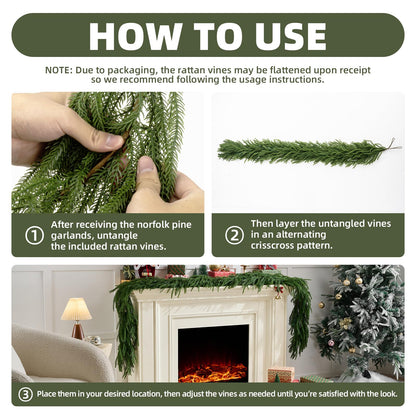 HOW TO USE

NOTE: Due to packaging, the rattan vines may be flattened upon receipt so we recommend following the usage instructions.

① After receiving the norfolk pine garlands, untangle the included rattan vines.

② Then layer the untangled vines in an alternating crisscross pattern.

③ Place them in your desired location, then adjust the vines as needed until you're satisfied with the look.